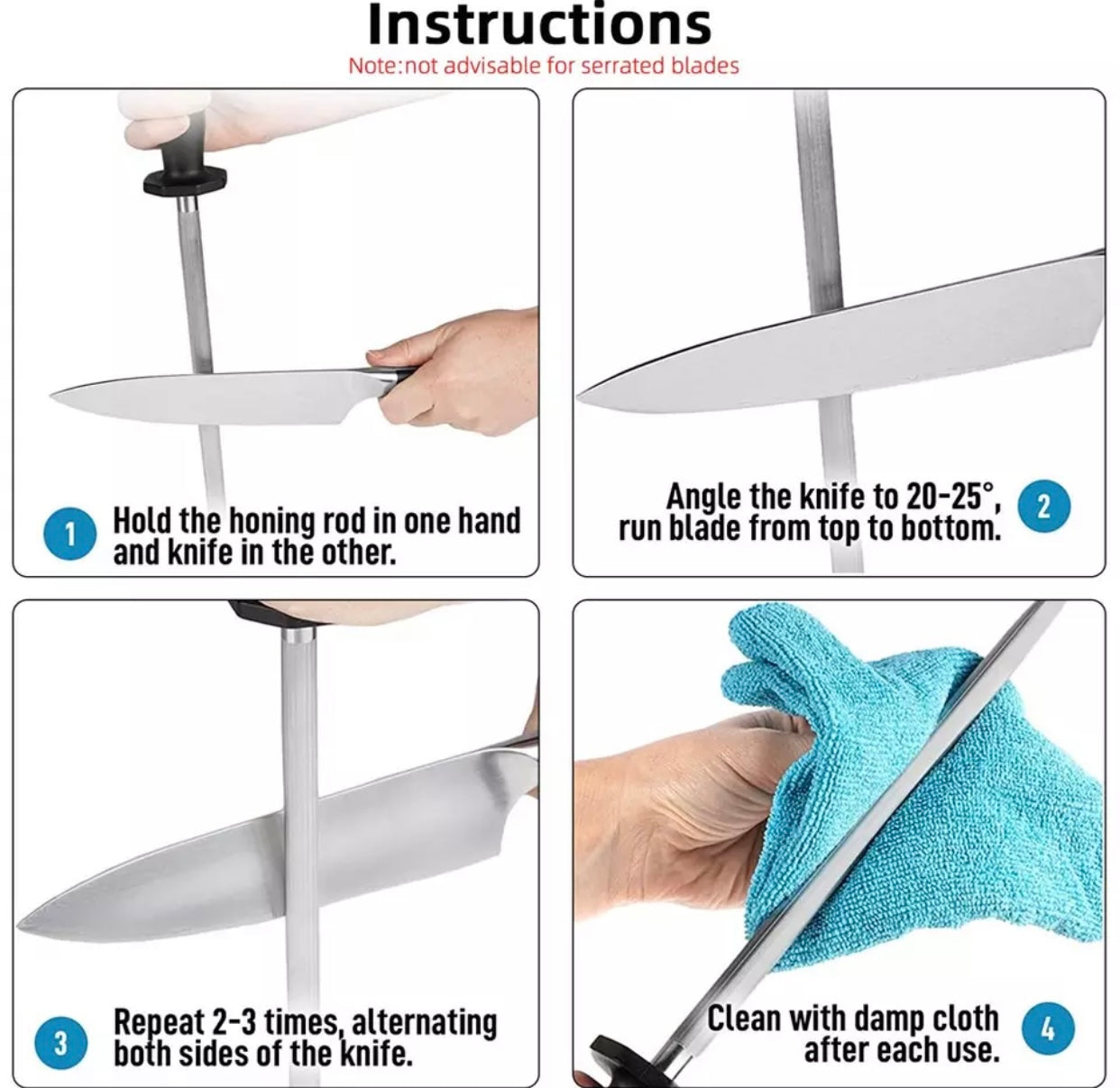 Instructions

Note:not advisable for serrated blades

1 Hold the honing rod in one hand and knife in the other.

Angle the knife to 20-25°, run blade from top to bottom. 2

3 Repeat 2-3 times, alternating both sides of the knife.

Clean with damp cloth after each use. 4